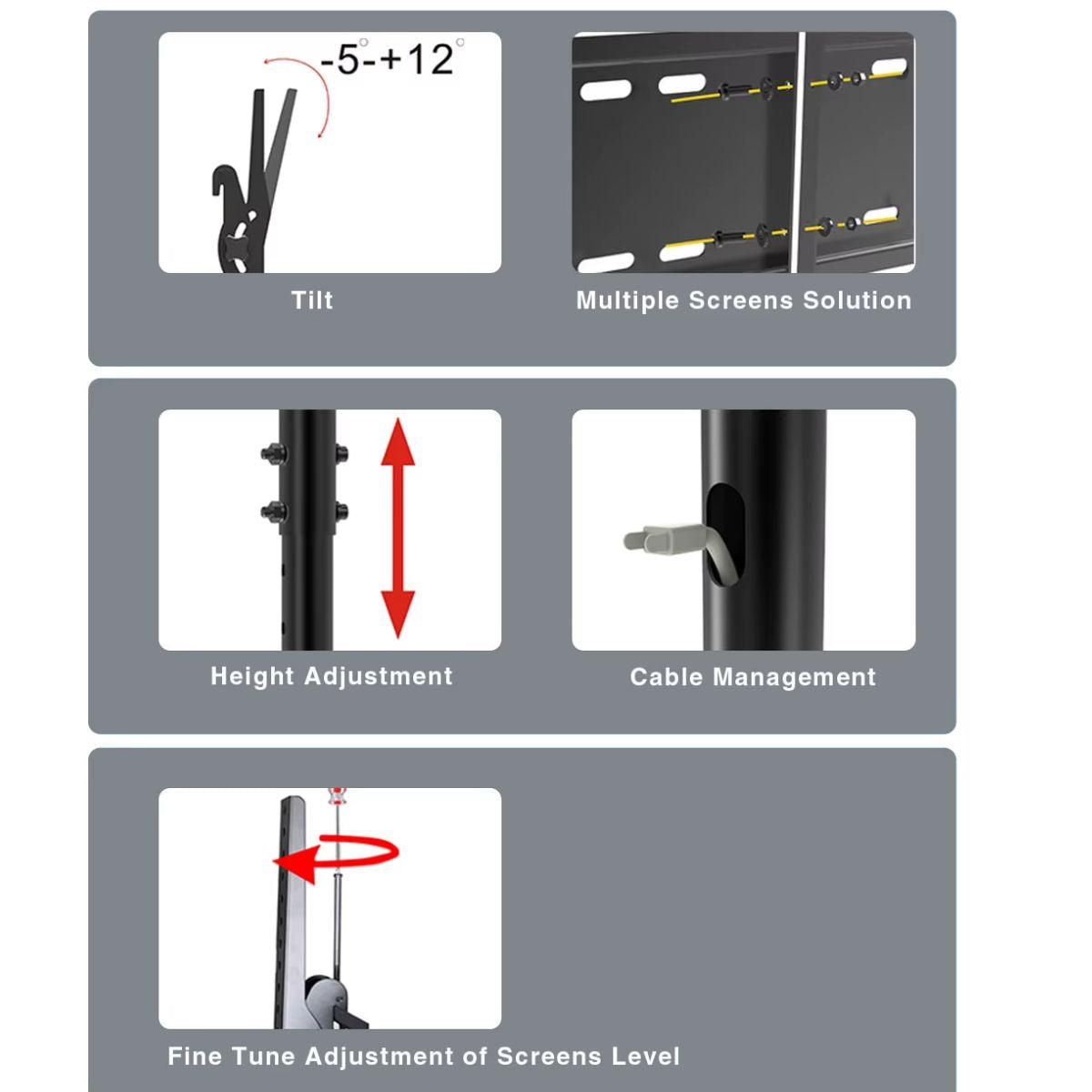 -5°-+12°

Tilt

Multiple Screens Solution

Height Adjustment

Cable Management

Fine Tune Adjustment of Screens Level