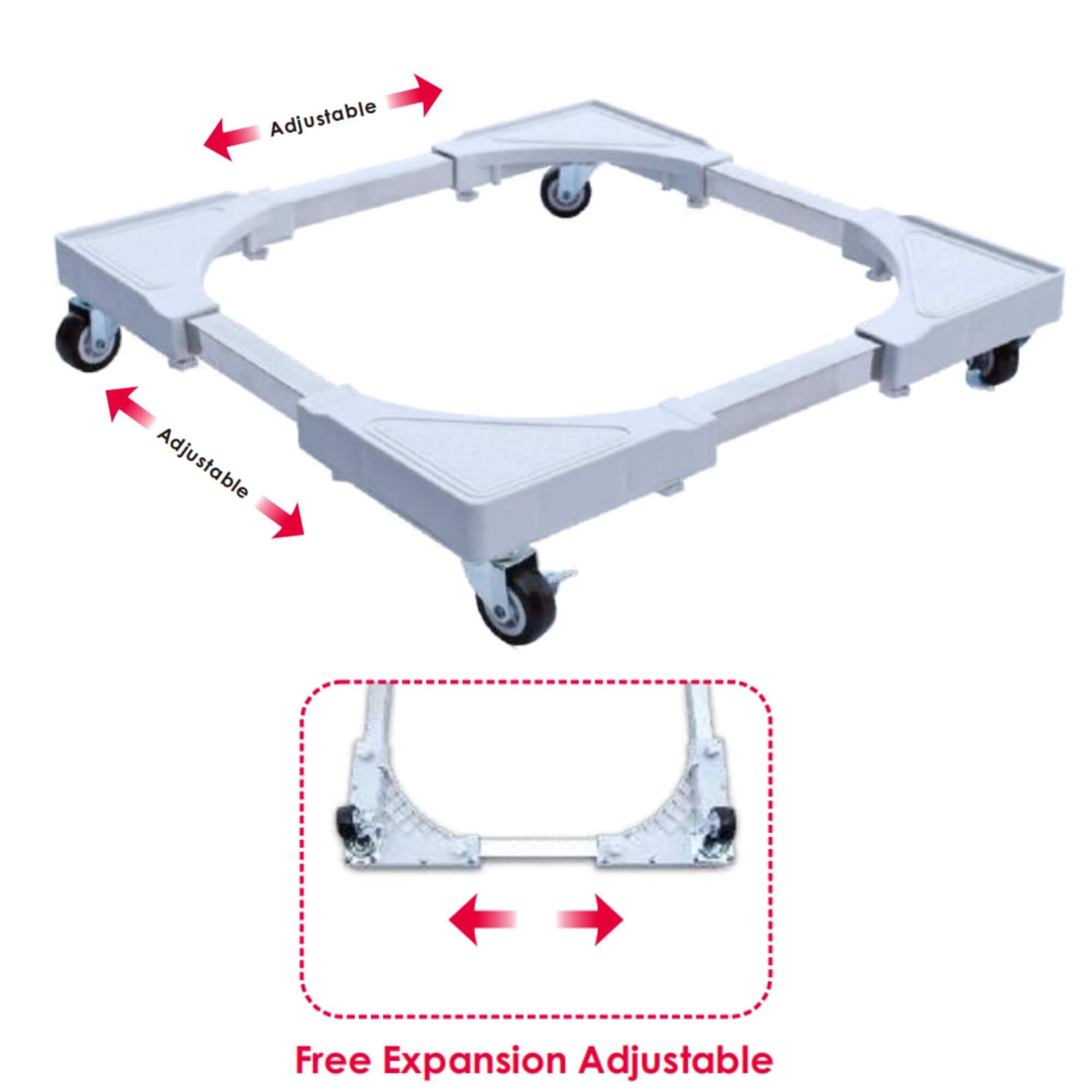 Adjustable

Adjustable

Free Expansion Adjustable