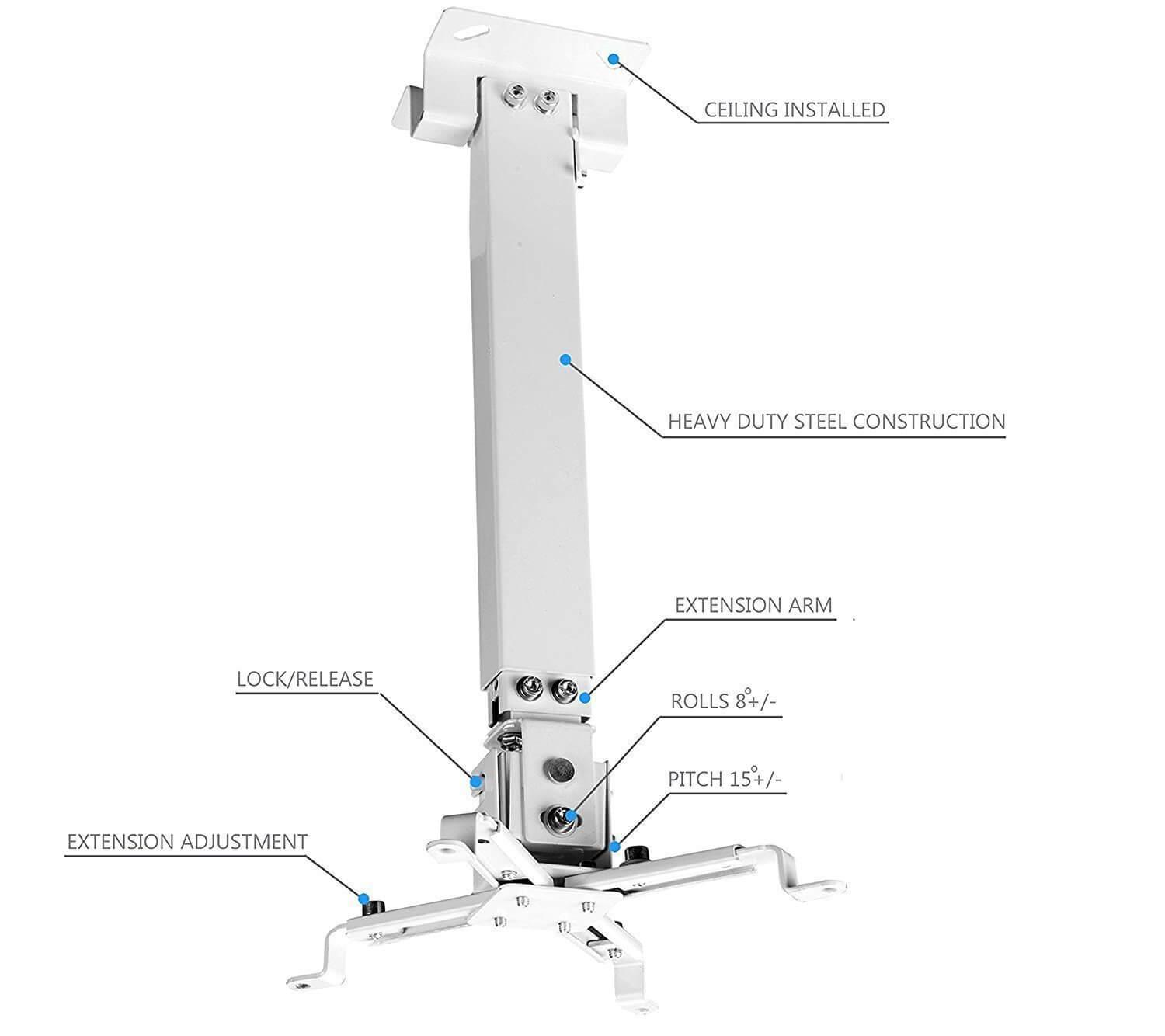 CEILING INSTALLED

HEAVY DUTY STEEL CONSTRUCTION

EXTENSION ARM

LOCK/RELEASE

ROLLS 8°+/-

PITCH 15°+/-

EXTENSION ADJUSTMENT