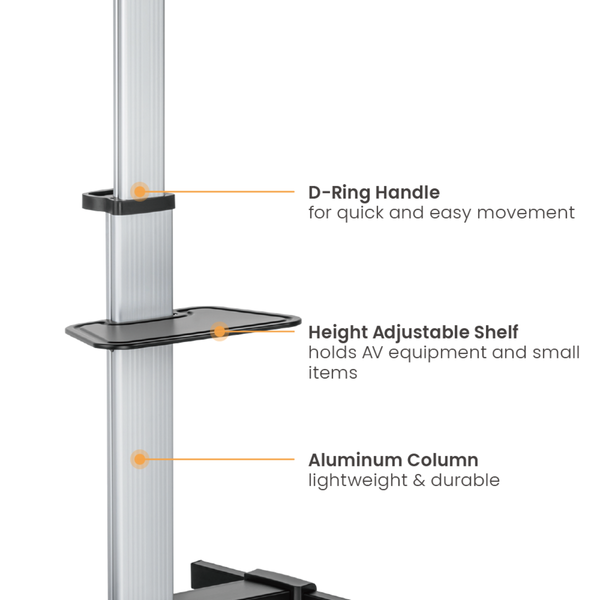 D-Ring Handle
for quick and easy movement

Height Adjustable Shelf
holds AV equipment and small items

Aluminum Column
lightweight & durable