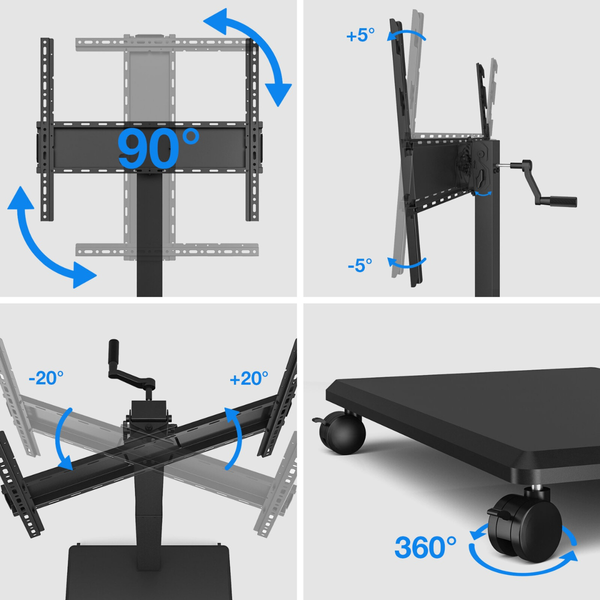 90°

+5°

-5°

-20°

+20°

360°