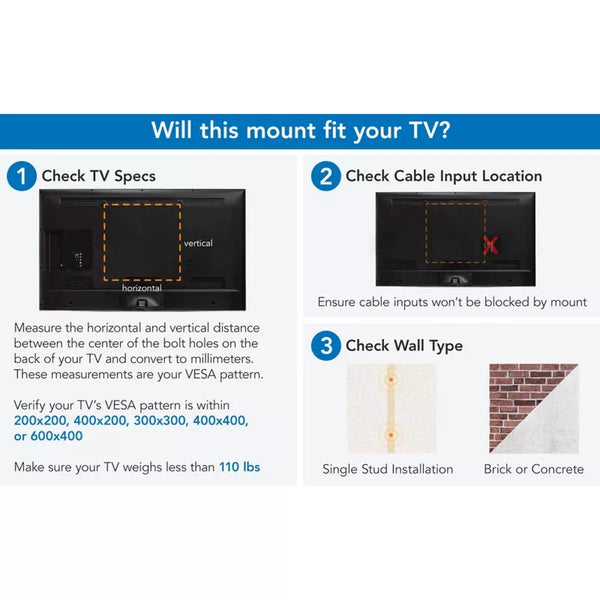 Will this mount fit your TV?

1 Check TV Specs

vertical

horizontal

Measure the horizontal and vertical distance between the center of the bolt holes on the back of your TV and convert to millimeters. These measurements are your VESA pattern.

Verify your TV's VESA pattern is within 200x200, 400x200, 300x300, 400x400, or 600x400

Make sure your TV weighs less than 110 lbs

2 Check Cable Input Location

Ensure cable inputs won't be blocked by mount

3 Check Wall Type

Single Stud Installation

Brick or Concrete