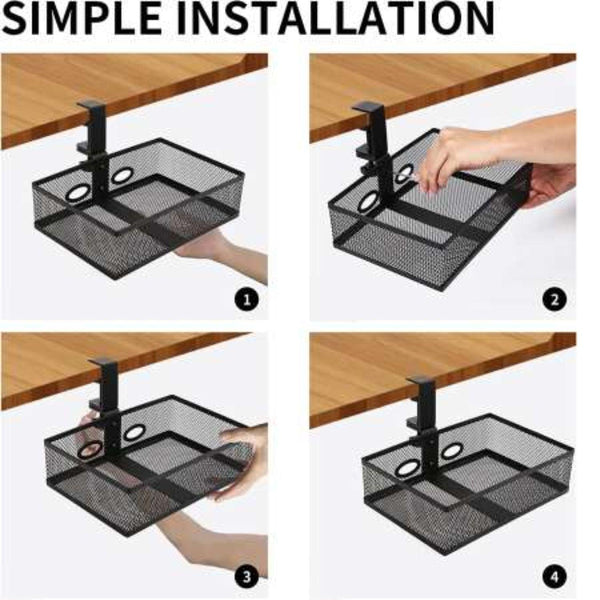 SIMPLE INSTALLATION

1

2

3

4